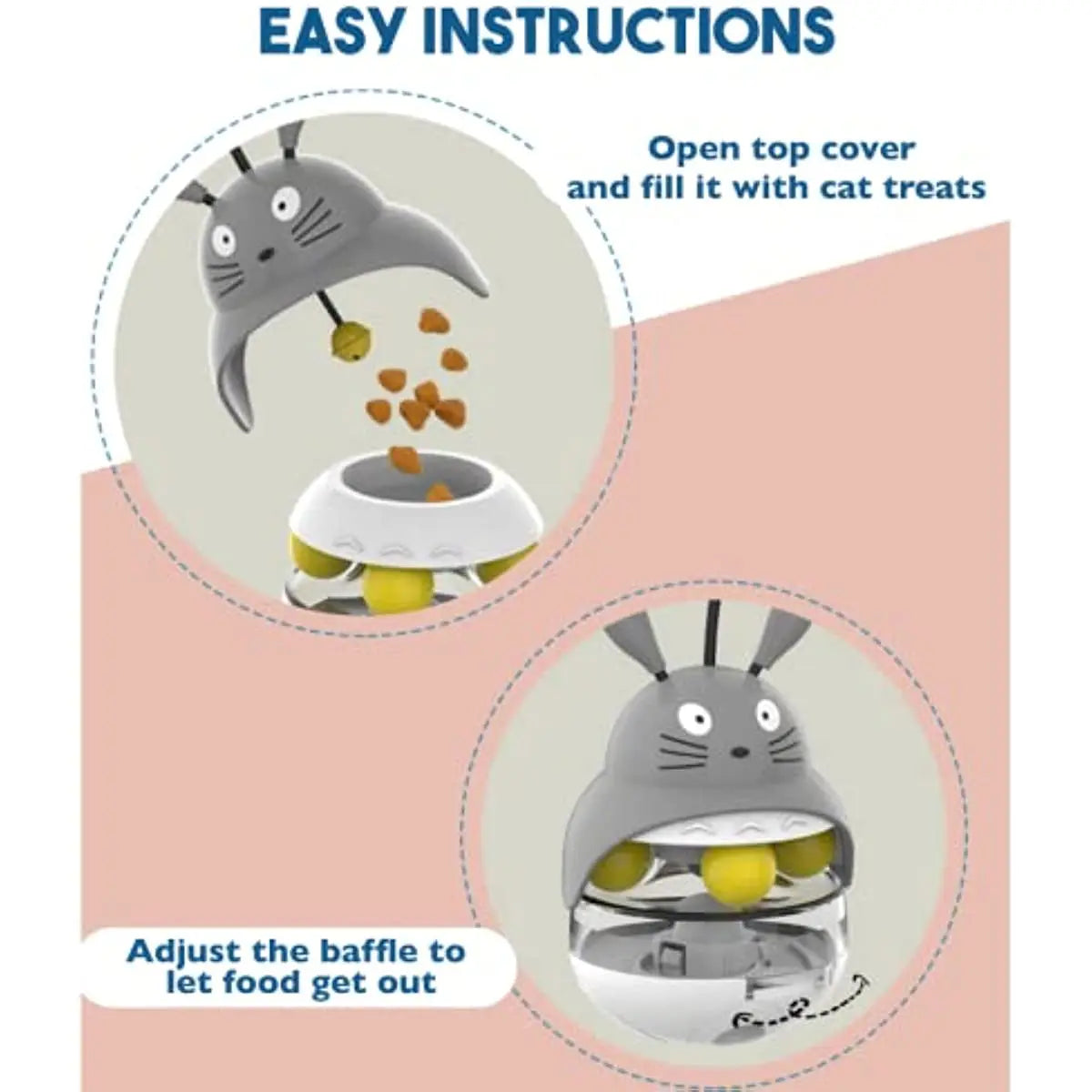 EASY INSTRUCTIONS

Open top cover and fill it with cat treats

Adjust the baffle to let food get out