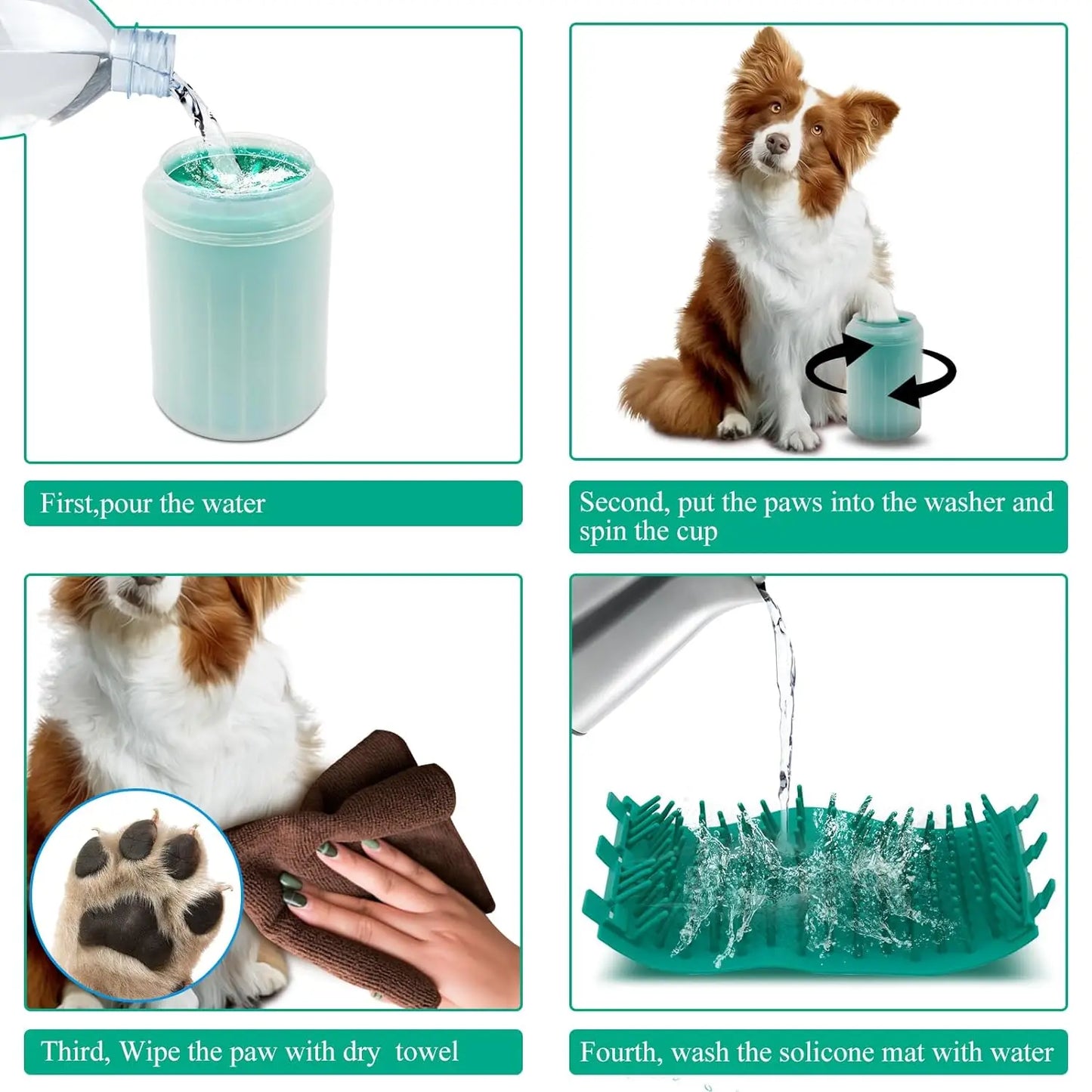 First,pour the water

Second, put the paws into the washer and spin the cup

Third, Wipe the paw with dry towel

Fourth, wash the solicone mat with water